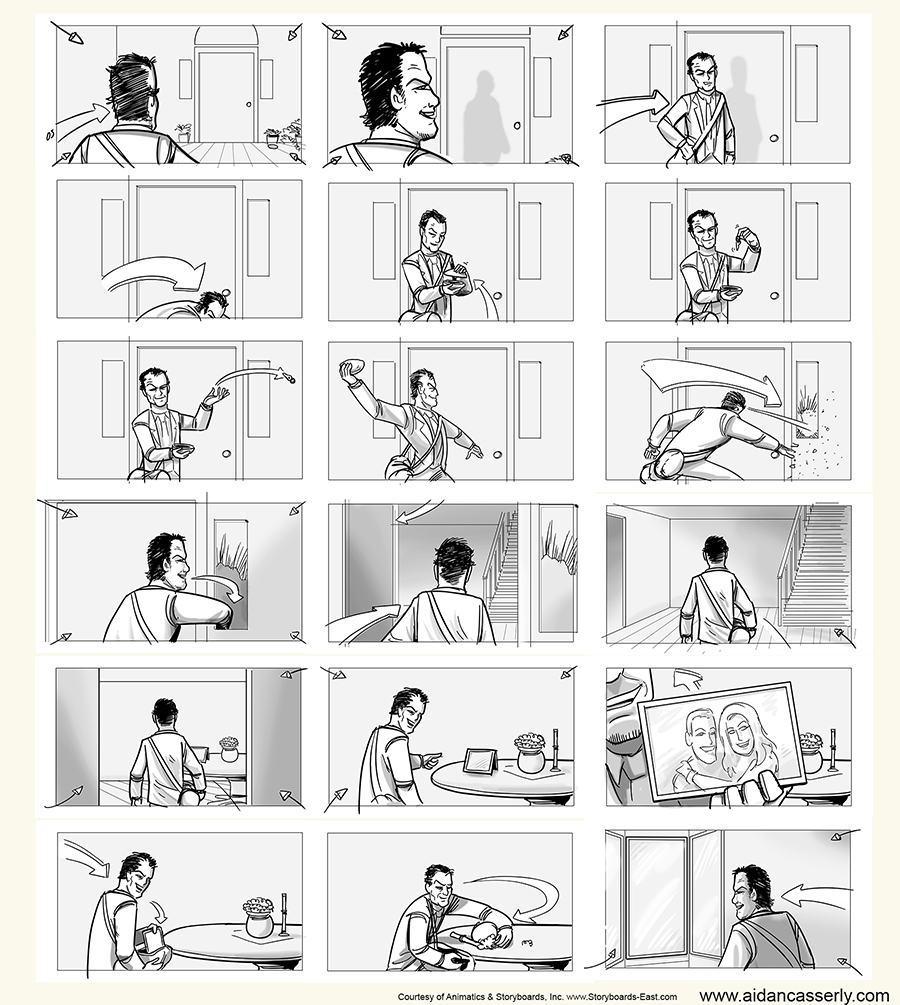 Courtesy of Animatics & Storyboards, Inc. www.Storyboards-East.com

www.aidancasserly.com