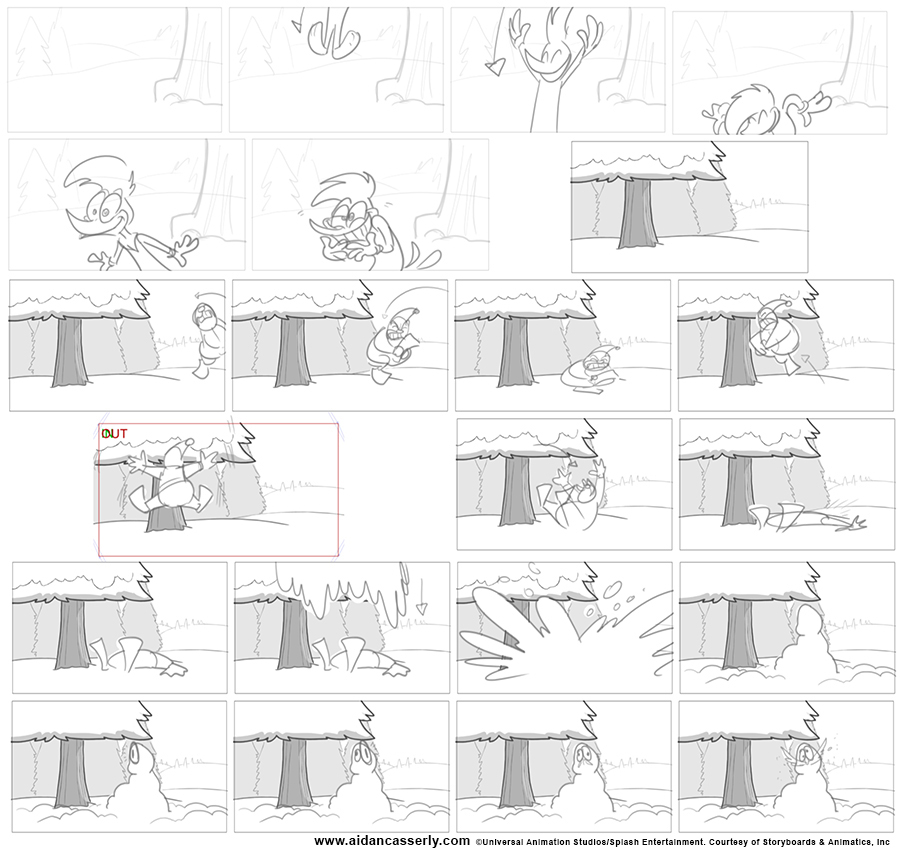 OUT

www.aidancasserly.com ©Universal Animation Studios/Splash Entertainment. Courtesy of Storyboards & Animatics, Inc