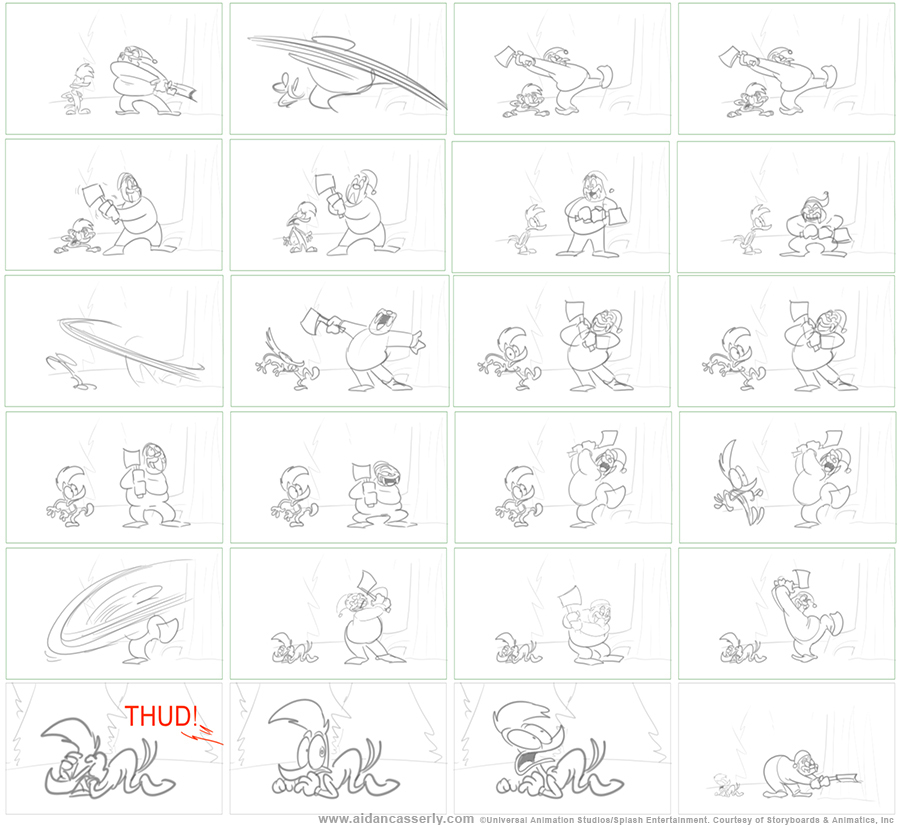 THUD!

www.aidancasserly.com ©Universal Animation Studios/Splash Entertainment. Courtesy of Storyboards & Animatics, Inc